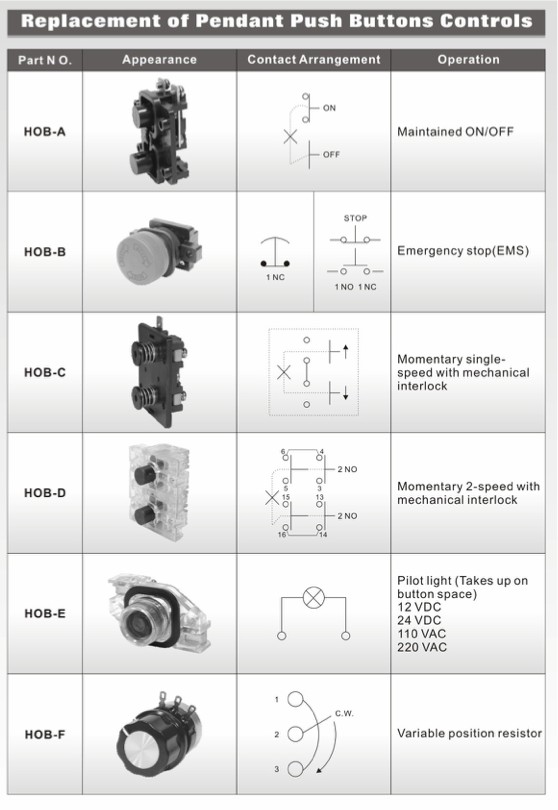 Replacement of Pendant Push Buttons Controls

| Part N O. | Appearance | Contact Arrangement | Operation |
|---|---|---|---|
| HOB-A | | ON OFF | Maintained ON/OFF |
| HOB-B | | 1 NC STOP 1 NO 1 NC | Emergency stop(EMS) |
| HOB-C | | | Momentary single-speed with mechanical interlock |
| HOB-D | | 6 4 2 NO 5 3 15 13 2 NO 16 14 | Momentary 2-speed with mechanical interlock |
| HOB-E | | | Pilot light (Takes up on button space) 12 VDC 24 VDC 110 VAC 220 VAC |
| HOB-F | | 1 2 3 C.W. | Variable position resistor |